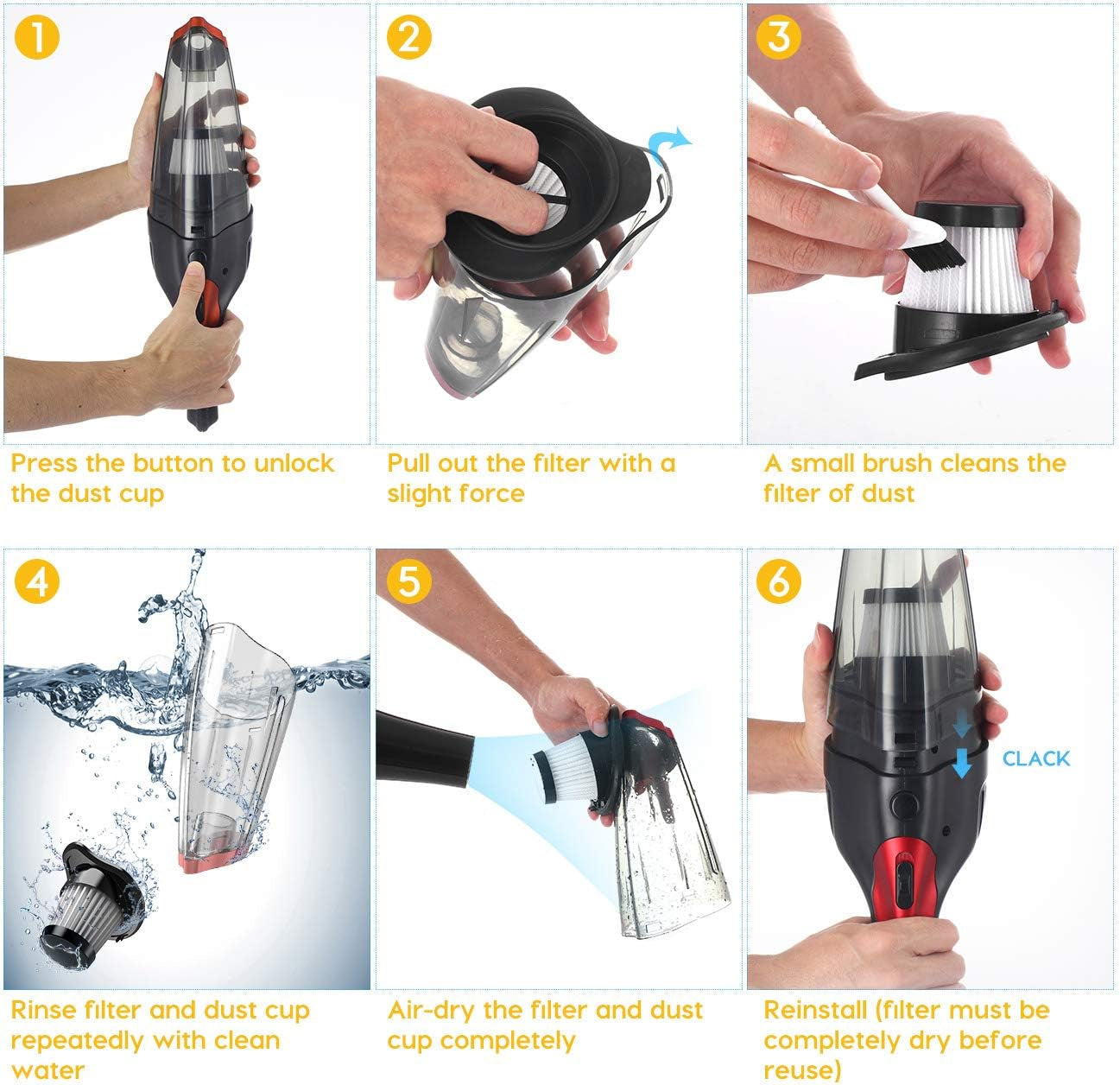 1

Press the button to unlock the dust cup

2

Pull out the filter with a slight force

3

A small brush cleans the filter of dust

4

Rinse filter and dust cup repeatedly with clean water

5

Air-dry the filter and dust cup completely

6

CLACK

Reinstall (filter must be completely dry before reuse)